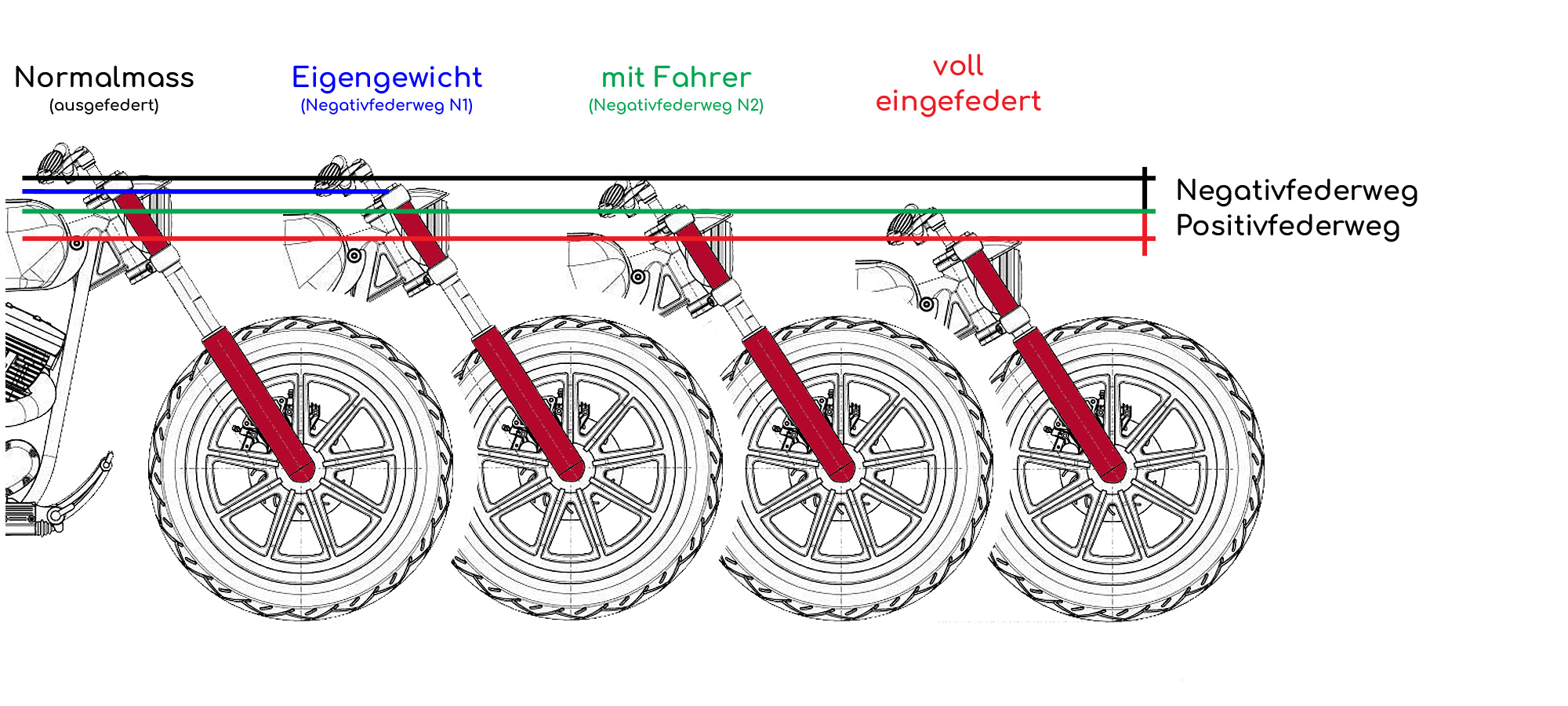 Normalmass
(ausgefedert)

Eigengewicht
(Negativfederweg N1)

mit Fahrer
(Negativfederweg N2)

voll
eingefedert

Negativfederweg
Positivfederweg